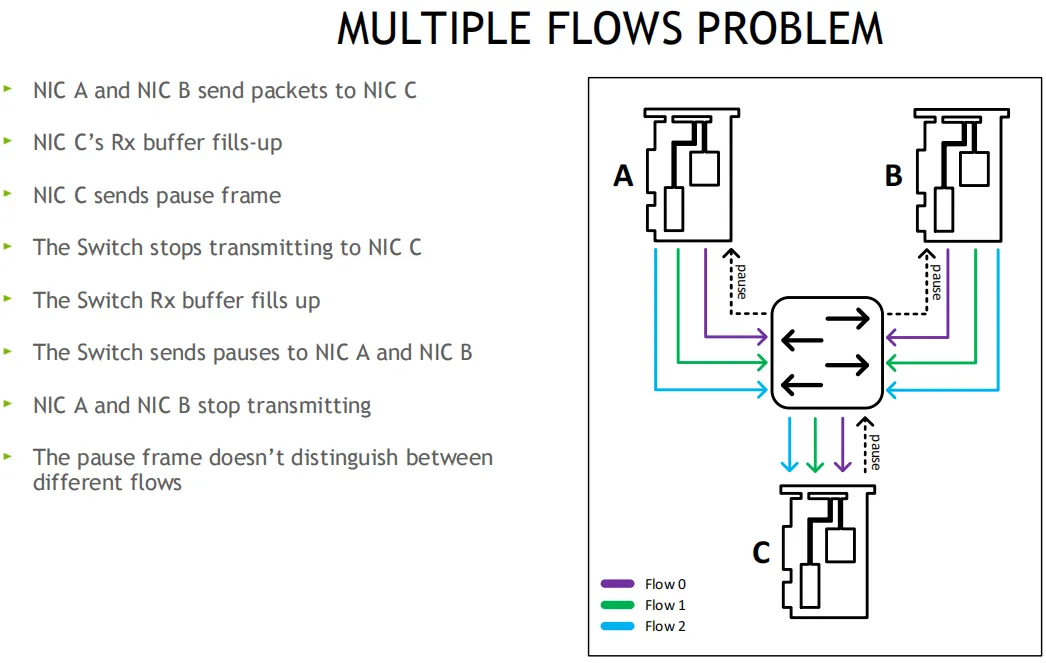 MULTIPLE FLOWS PROBLEM

NIC A and NIC B send packets to NIC C

NIC C's Rx buffer fills-up

NIC C sends pause frame

The Switch stops transmitting to NIC C

The Switch Rx buffer fills up

The Switch sends pauses to NIC A and NIC B

NIC A and NIC B stop transmitting

The pause frame doesn't distinguish between different flows

A

B

pause

pause

pause

C

Flow 0
Flow 1
Flow 2